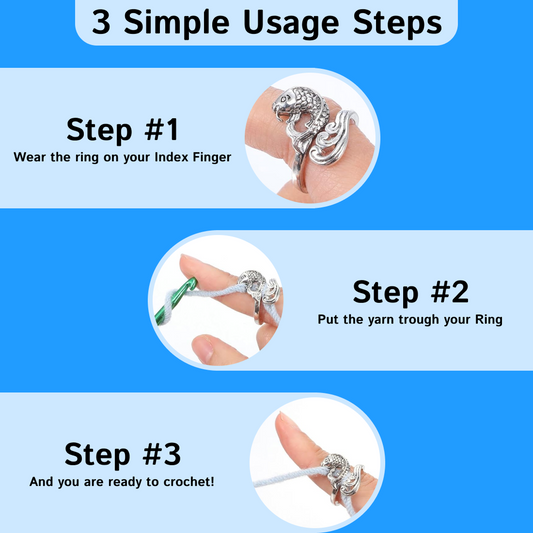 3 Simple Usage Steps

Step #1
Wear the ring on your Index Finger

Step #2
Put the yarn trough your Ring

Step #3
And you are ready to crochet!